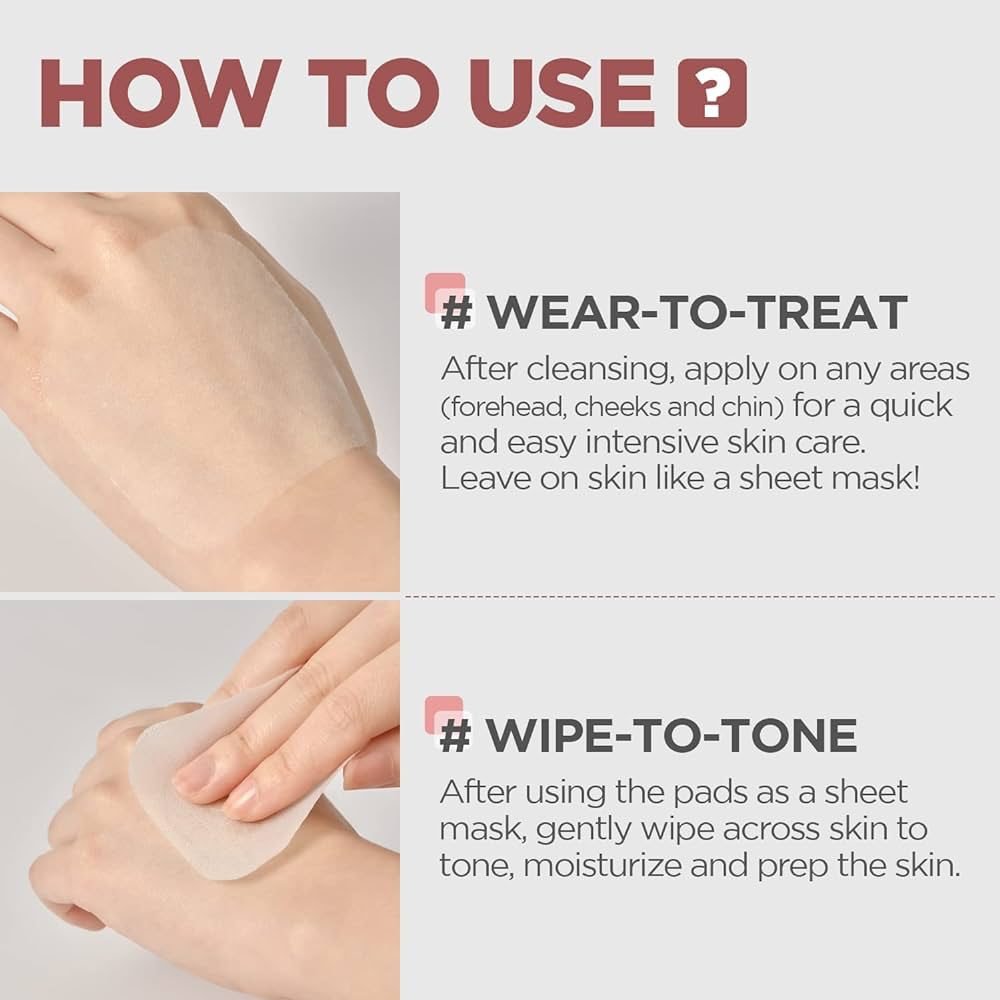 HOW TO USE ?

# WEAR-TO-TREAT
After cleansing, apply on any areas (forehead, cheeks and chin) for a quick and easy intensive skin care. Leave on skin like a sheet mask!

# WIPE-TO-TONE
After using the pads as a sheet mask, gently wipe across skin to tone, moisturize and prep the skin.