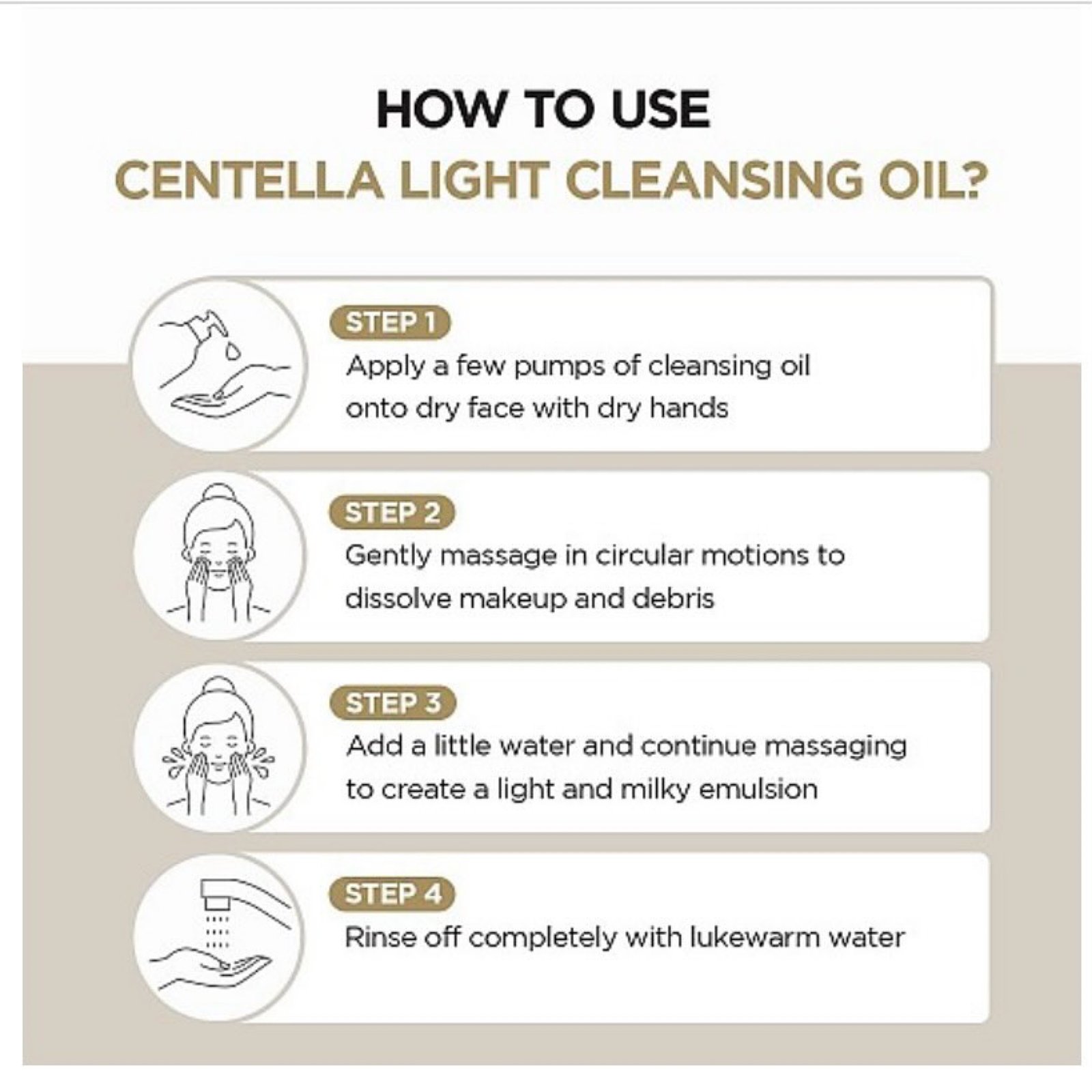 HOW TO USE
CENTELLA LIGHT CLEANSING OIL?

STEP 1
Apply a few pumps of cleansing oil onto dry face with dry hands

STEP 2
Gently massage in circular motions to dissolve makeup and debris

STEP 3
Add a little water and continue massaging to create a light and milky emulsion

STEP 4
Rinse off completely with lukewarm water